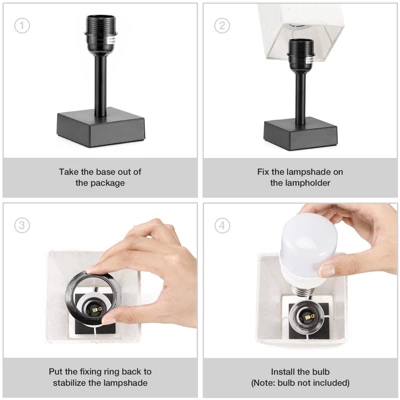 ①

Take the base out of the package

②

Fix the lampshade on the lampholder

③

Put the fixing ring back to stabilize the lampshade

④

Install the bulb
(Note: bulb not included)