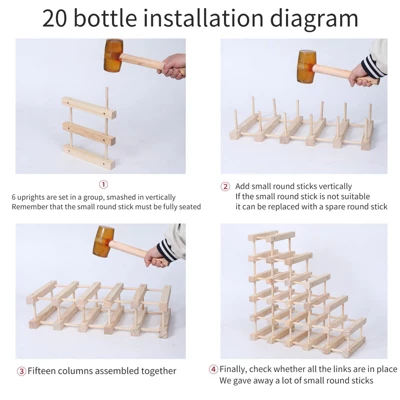 20 bottle installation diagram

①
6 uprights are set in a group, smashed in vertically
Remember that the small round stick must be fully seated

② Add small round sticks vertically
If the small round stick is not suitable
it can be replaced with a spare round stick

③ Fifteen columns assembled together

④ Finally, check whether all the links are in place
We gave away a lot of small round sticks