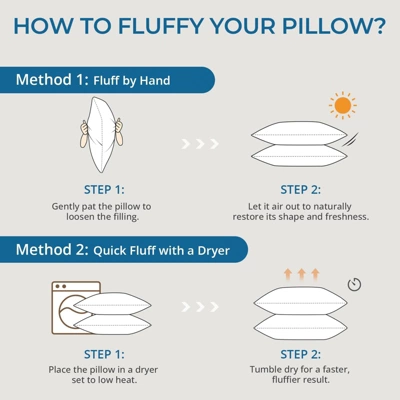 HOW TO FLUFFY YOUR PILLOW?

Method 1: Fluff by Hand

STEP 1:
Gently pat the pillow to loosen the filling.

STEP 2:
Let it air out to naturally restore its shape and freshness.

Method 2: Quick Fluff with a Dryer

STEP 1:
Place the pillow in a dryer set to low heat.

STEP 2:
Tumble dry for a faster, fluffier result.