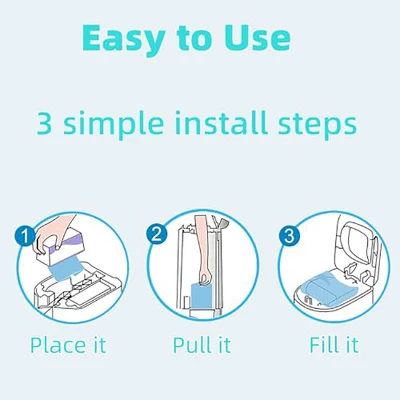 Easy to Use

3 simple install steps

1

Place it

2

Pull it

3

Fill it