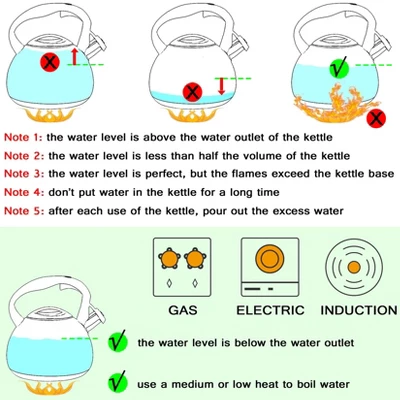 Note 1: the water level is above the water outlet of the kettle

Note 2: the water level is less than half the volume of the kettle

Note 3: the water level is perfect, but the flames exceed the kettle base

Note 4: don't put water in the kettle for a long time

Note 5: after each use of the kettle, pour out the excess water

GAS

ELECTRIC

INDUCTION

the water level is below the water outlet

use a medium or low heat to boil water