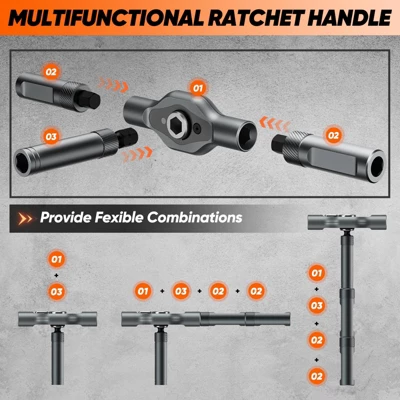 MULTIFUNCTIONAL RATCHET HANDLE

02

01

03

02

Provide Fexible Combinations

01
+
03

01 + 03 + 02 + 02

01
+
03
+
02
+
02