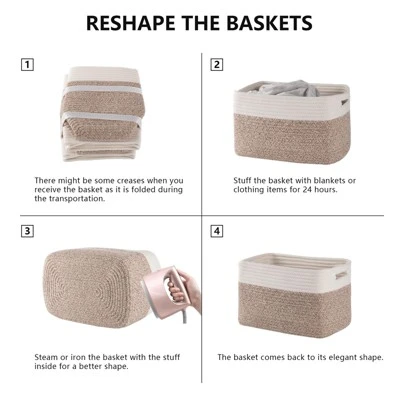 RESHAPE THE BASKETS

1

There might be some creases when you receive the basket as it is folded during the transportation.

2

Stuff the basket with blankets or clothing items for 24 hours.

3

Steam or iron the basket with the stuff inside for a better shape.

4

The basket comes back to its elegant shape.