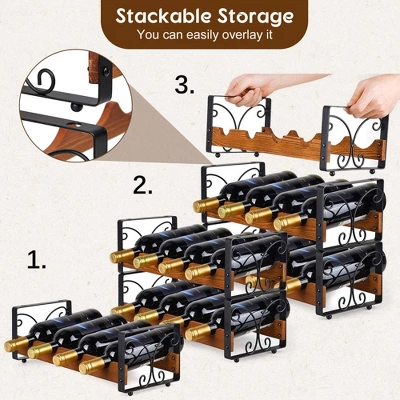 Stackable Storage
You can easily overlay it

3.

2.

1.