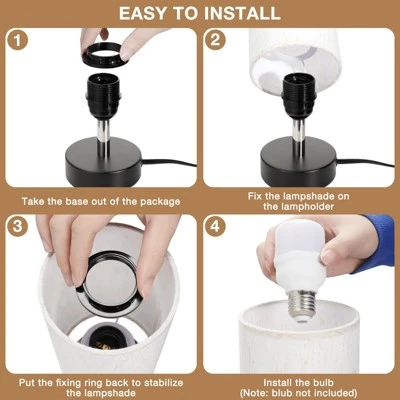 EASY TO INSTALL

1

Take the base out of the package

2

Fix the lampshade on the lampholder

3

Put the fixing ring back to stabilize the lampshade

4

Install the bulb
(Note: blub not included)