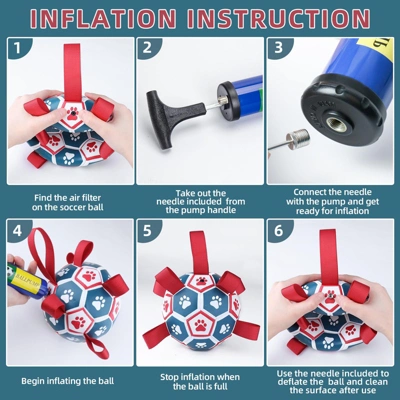 INFLATION INSTRUCTION

1

Find the air filter on the soccer ball

2

Take out the needle included from the pump handle

3

Connect the needle with the pump and get ready for inflation

4

BALLPUMP

Begin inflating the ball

5

Stop inflation when the ball is full

6

Use the needle included to deflate the ball and clean the surface after use